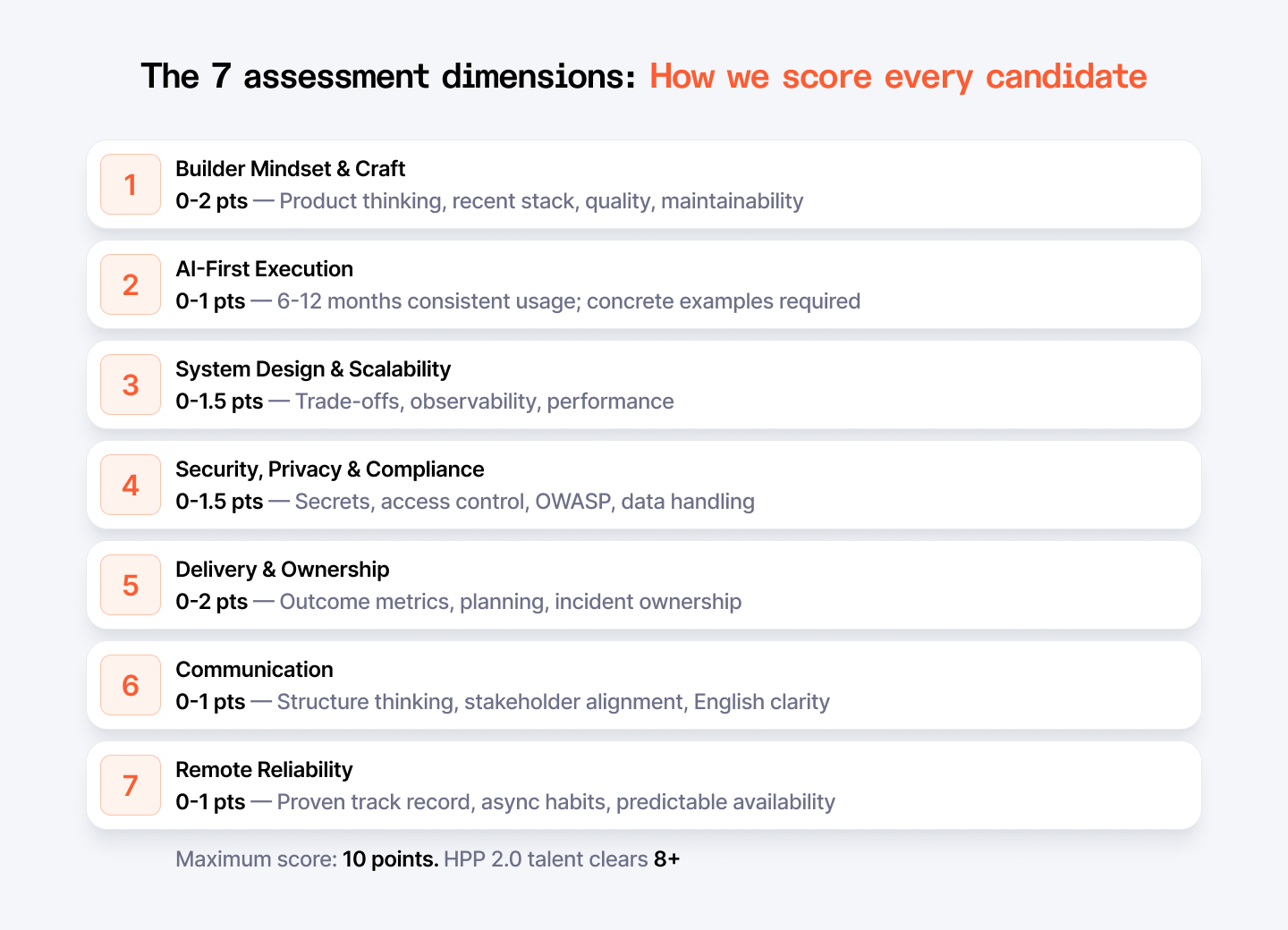 The 7 assessment dimensions: How we score every candidate

1
Builder Mindset & Craft
0-2 pts — Product thinking, recent stack, quality, maintainability

2
AI-First Execution
0-1 pts — 6-12 months consistent usage; concrete examples required

3
System Design & Scalability
0-1.5 pts — Trade-offs, observability, performance

4
Security, Privacy & Compliance
0-1.5 pts — Secrets, access control, OWASP, data handling

5
Delivery & Ownership
0-2 pts — Outcome metrics, planning, incident ownership

6
Communication
0-1 pts — Structure thinking, stakeholder alignment, English clarity

7
Remote Reliability
0-1 pts — Proven track record, async habits, predictable availability

Maximum score: 10 points. HPP 2.0 talent clears 8+